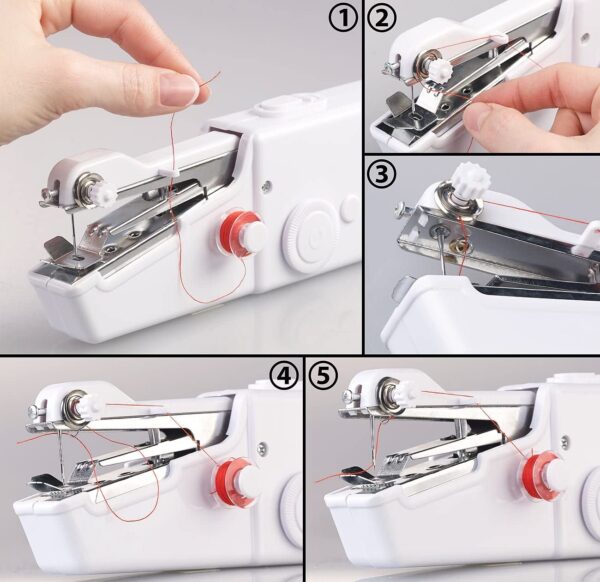 ①
②
③
④
⑤